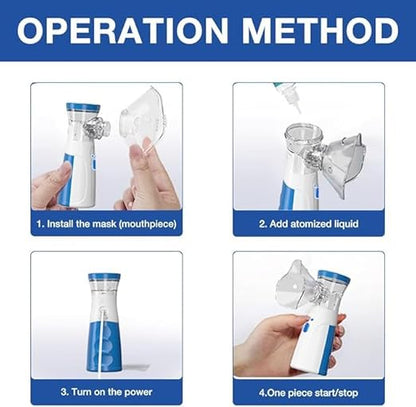 OPERATION METHOD

1. Install the mask (mouthpiece)

2. Add atomized liquid

3. Turn on the power

4.One piece start/stop